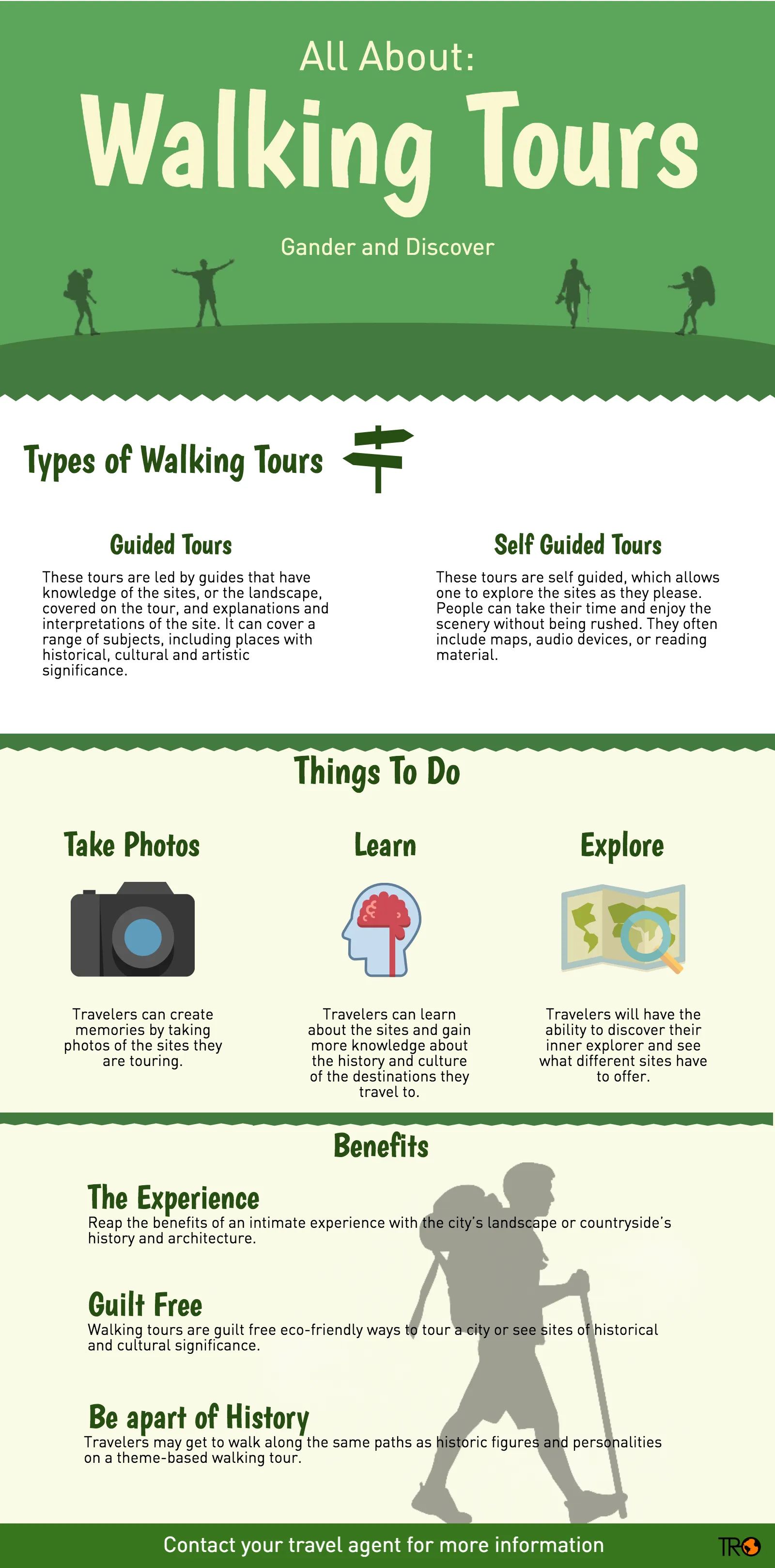 All About:

Walking Tours

Gander and Discover

Types of Walking Tours

Guided Tours

These tours are led by guides that have knowledge of the sites, or the landscape, covered on the tour, and explanations and interpretations of the site. It can cover a range of subjects, including places with historical, cultural and artistic significance.

Self Guided Tours

These tours are self guided, which allows one to explore the sites as they please. People can take their time and enjoy the scenery without being rushed. They often include maps, audio devices, or reading material.

Things To Do

Take Photos

Travelers can create memories by taking photos of the sites they are touring.

Learn

Travelers can learn about the sites and gain more knowledge about the history and culture of the destinations they travel to.

Explore

Travelers will have the ability to discover their inner explorer and see what different sites have to offer.

Benefits

The Experience

Reap the benefits of an intimate experience with the city's landscape or countryside's history and architecture.

Guilt Free

Walking tours are guilt free eco-friendly ways to tour a city or see sites of historical and cultural significance.

Be apart of History

Travelers may get to walk along the same paths as historic figures and personalities on a theme-based walking tour.

Contact your travel agent for more information

TRO